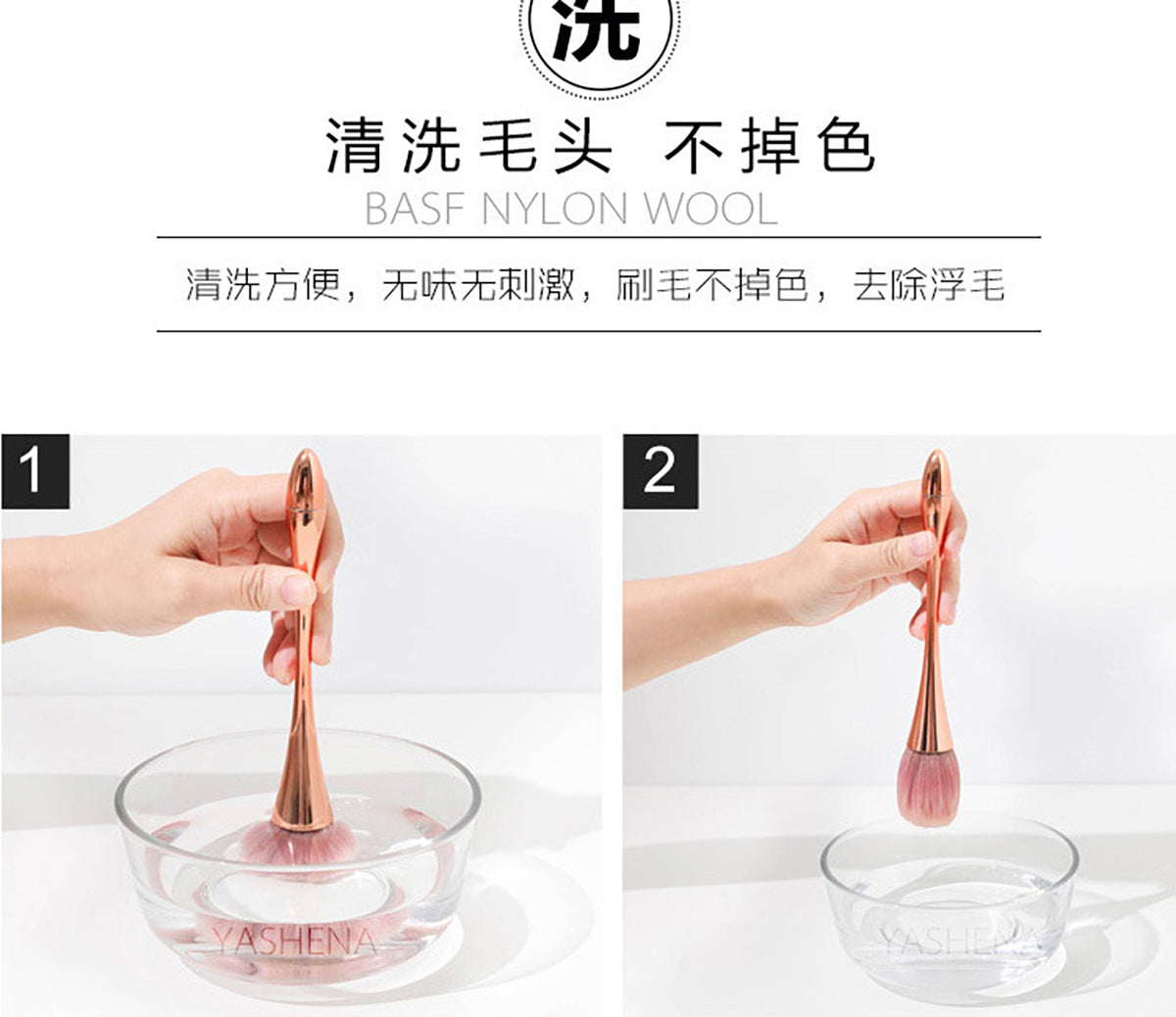 洗

清洗毛头 不掉色
BASF NYLON WOOL

清洗方便，无味无刺激，刷毛不掉色，去除浮毛

1

YASHENA

2

YASHENA